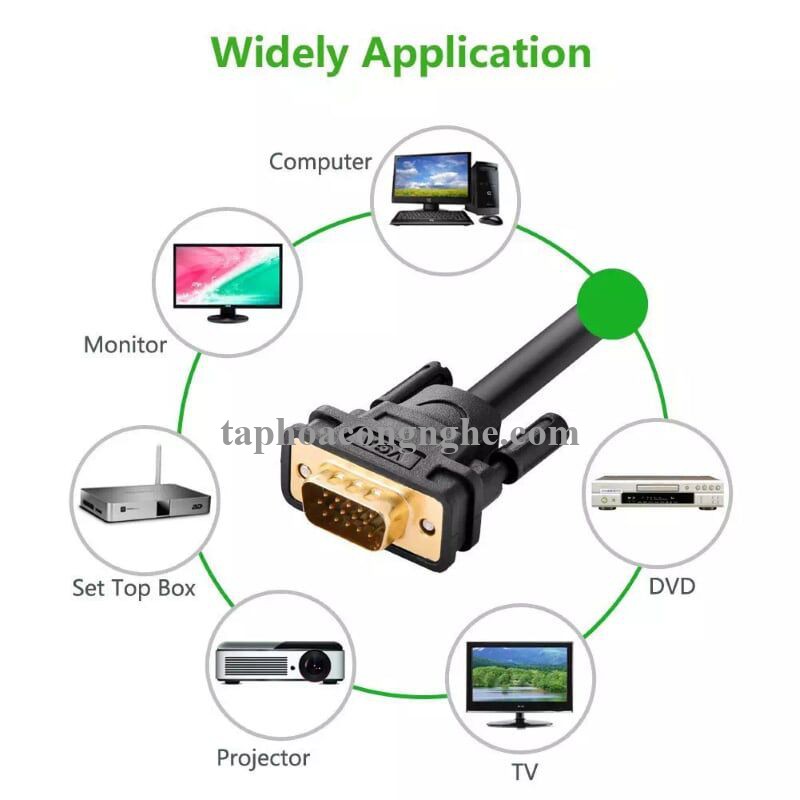 Widely Application

Computer

Monitor

taphoacongnghe.com

VGA

Set Top Box

DVD

Projector

TV